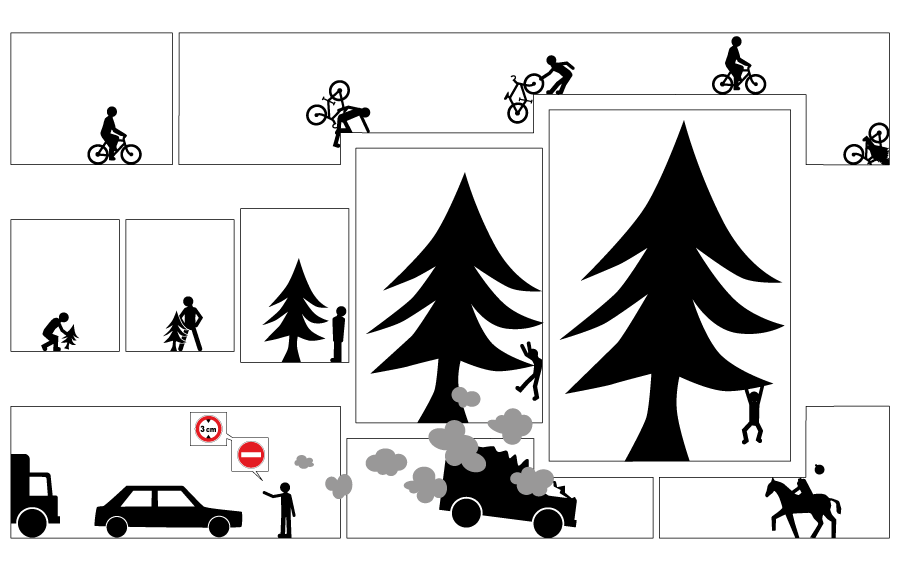 3 cm